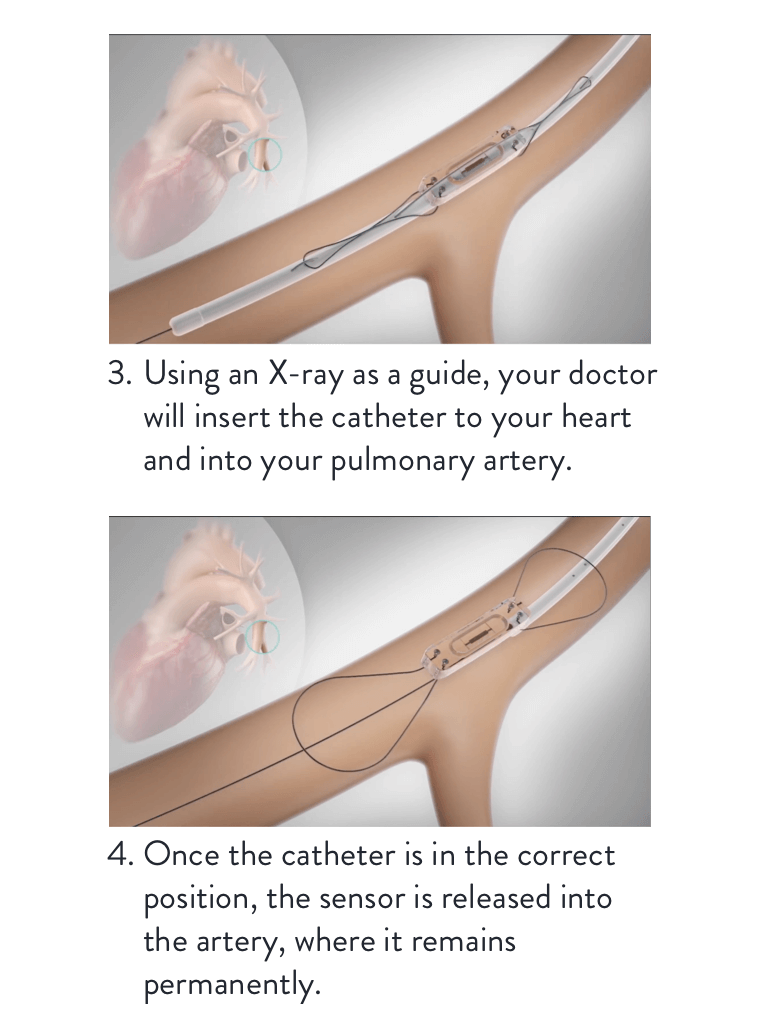 3. Using an X-ray as a guide, your doctor will insert the catheter to your heart and into your pulmonary artery.

4. Once the catheter is in the correct position, the sensor is released into the artery, where it remains permanently.