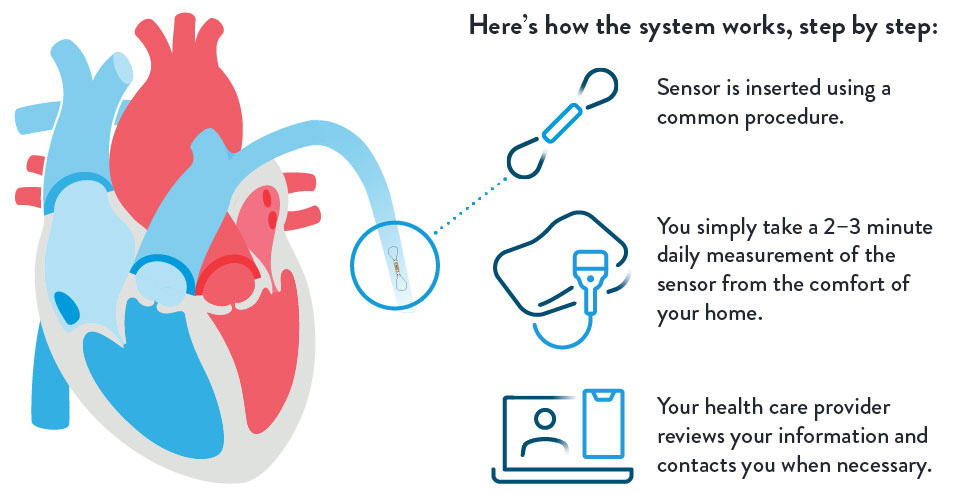 Here's how the system works, step by step:

Sensor is inserted using a common procedure.

You simply take a 2–3 minute daily measurement of the sensor from the comfort of your home.

Your health care provider reviews your information and contacts you when necessary.