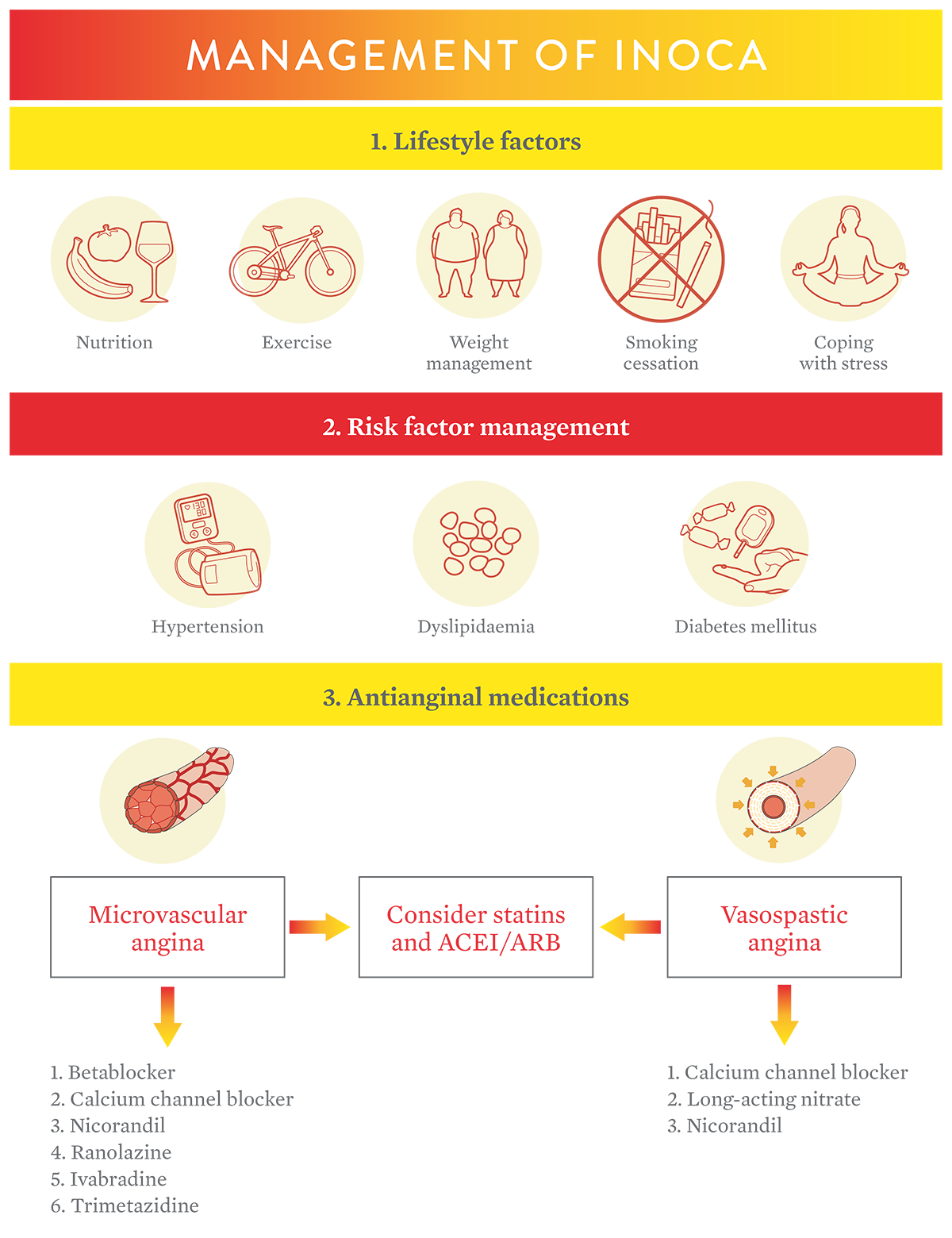 MANAGEMENT OF INOCA

1. Lifestyle factors

Nutrition

Exercise

Weight management

Smoking cessation

Coping with stress

2. Risk factor management

130
80

Hypertension

Dyslipidaemia

Diabetes mellitus

3. Antianginal medications

Microvascular angina

Consider statins and ACEI/ARB

Vasospastic angina

1. Betablocker
2. Calcium channel blocker
3. Nicorandil
4. Ranolazine
5. Ivabradine
6. Trimetazidine

1. Calcium channel blocker
2. Long-acting nitrate
3. Nicorandil