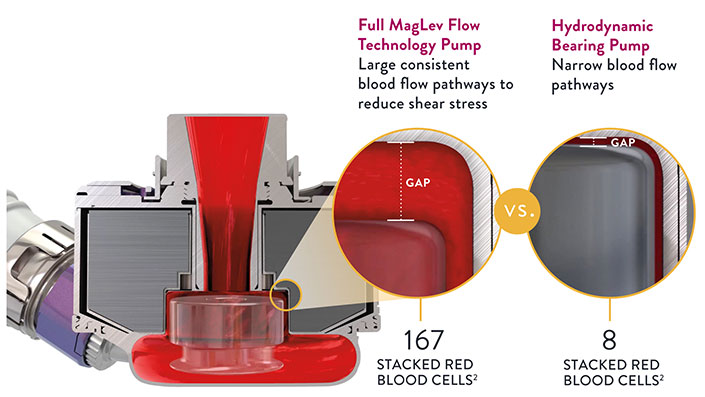 Full MagLev Flow Technology Pump
Large consistent blood flow pathways to reduce shear stress

Hydrodynamic Bearing Pump
Narrow blood flow pathways

GAP

VS.

GAP

167
STACKED RED BLOOD CELLS$^2$

8
STACKED RED BLOOD CELLS$^2$