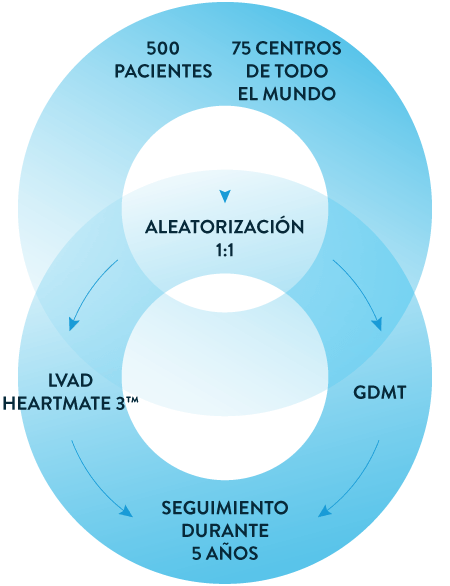 500 PACIENTES

75 CENTROS DE TODO EL MUNDO

ALEATORIZACIÓN 1:1

LVAD HEARTMATE 3™

GDMT

SEGUIMIENTO DURANTE 5 AÑOS