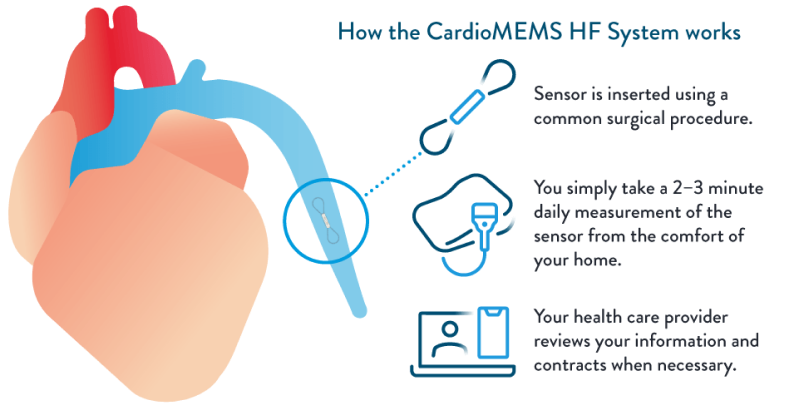 How the CardioMEMS HF System works

Sensor is inserted using a common surgical procedure.

You simply take a 2–3 minute daily measurement of the sensor from the comfort of your home.

Your health care provider reviews your information and contracts when necessary.